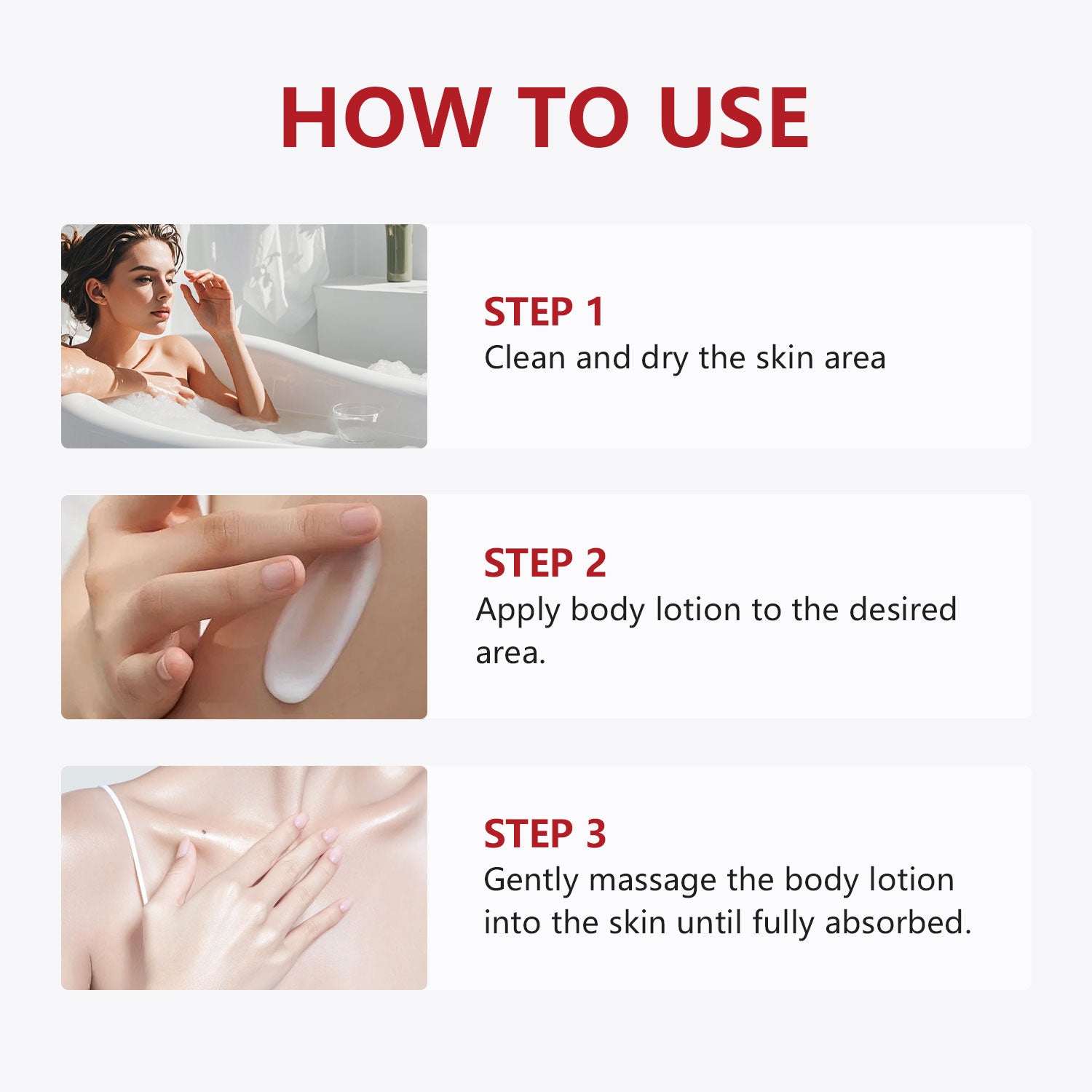 HOW TO USE

STEP 1
Clean and dry the skin area

STEP 2
Apply body lotion to the desired area.

STEP 3
Gently massage the body lotion into the skin until fully absorbed.