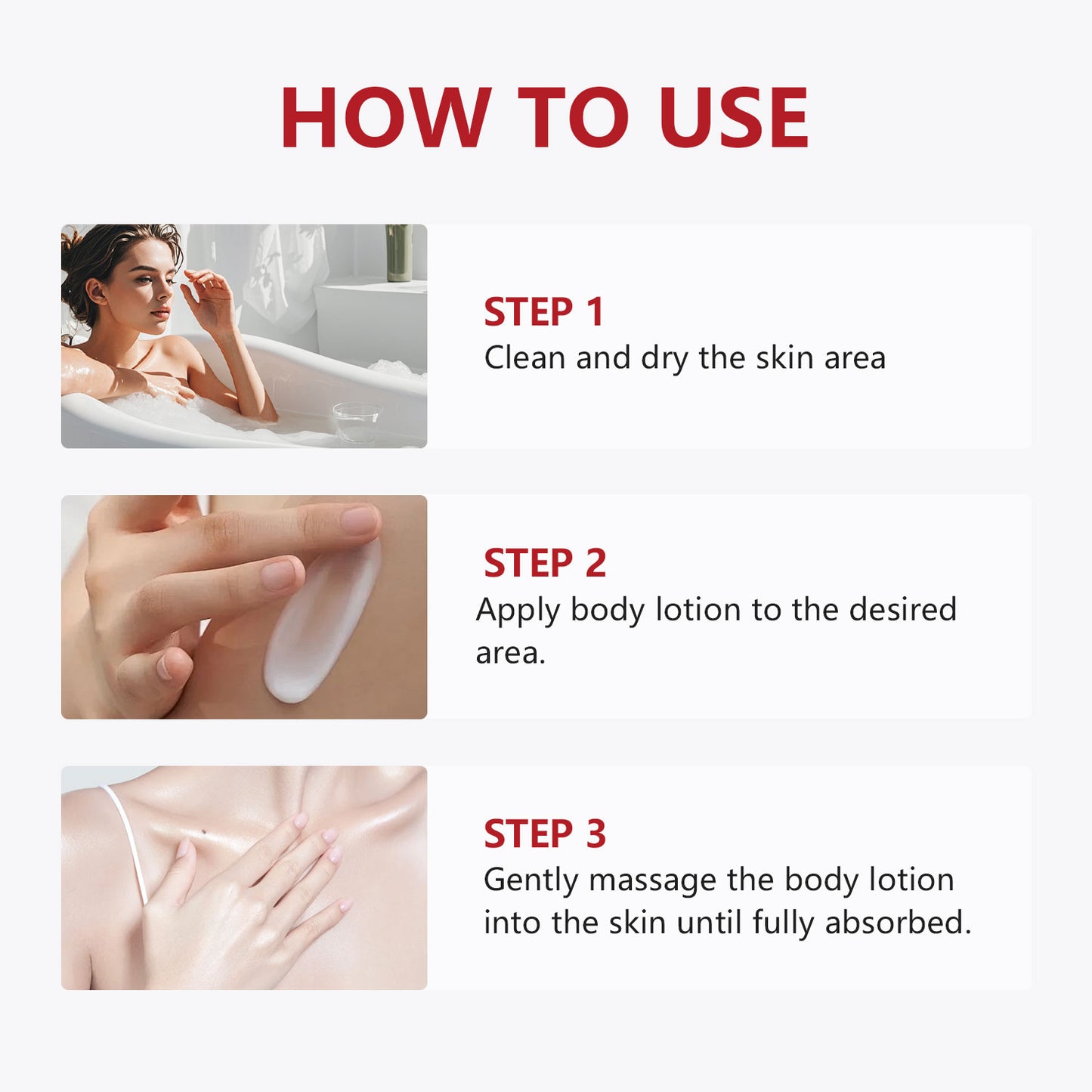 HOW TO USE

STEP 1
Clean and dry the skin area

STEP 2
Apply body lotion to the desired area.

STEP 3
Gently massage the body lotion into the skin until fully absorbed.