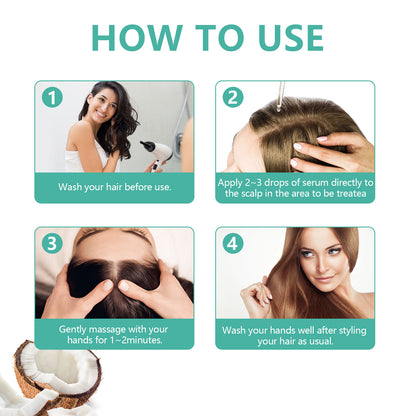 HOW TO USE

1

Wash your hair before use.

2

Apply 2~3 drops of serum directly to the scalp in the area to be treatea

3

Gently massage with your hands for 1~2minutes.

4

Wash your hands well after styling your hair as usual.