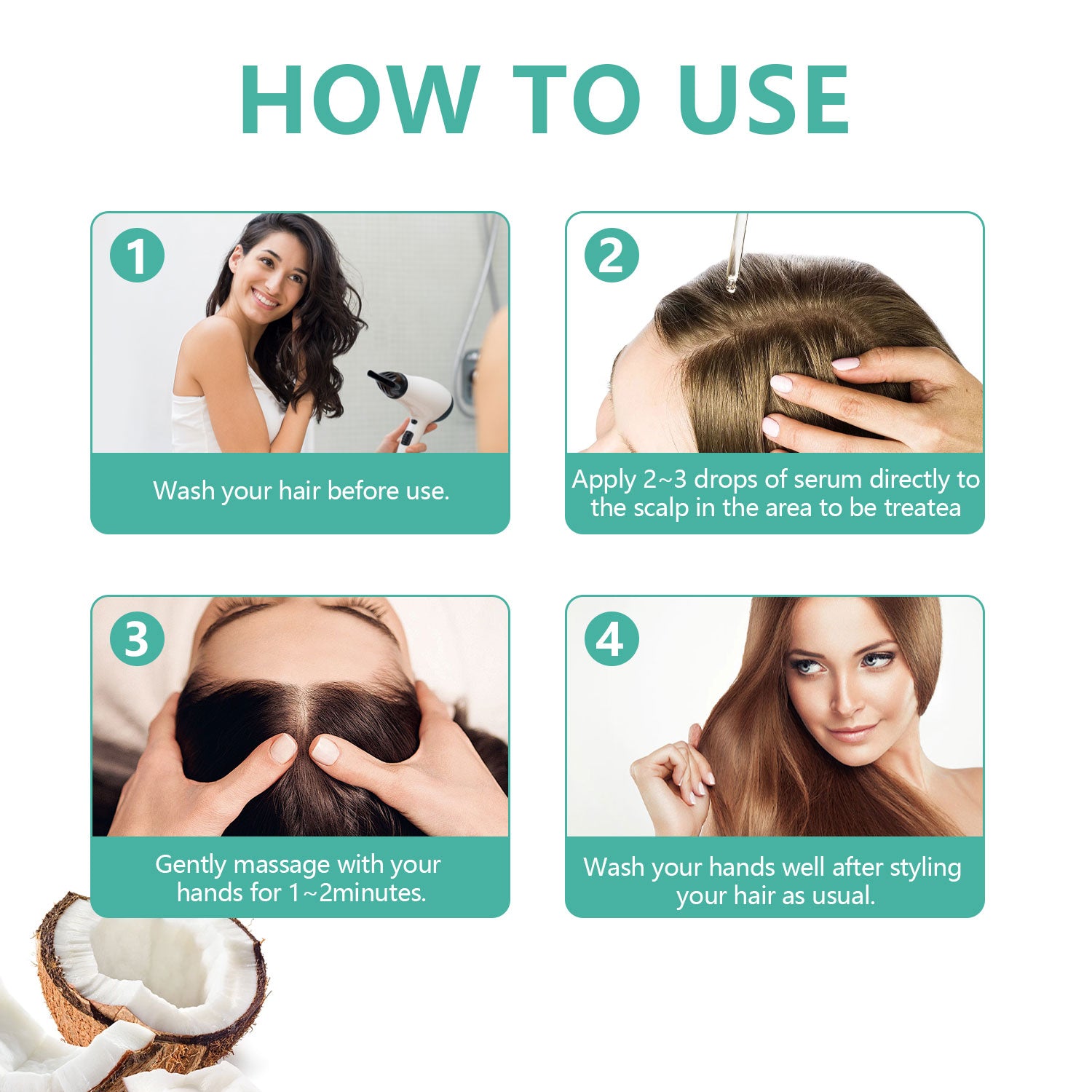 HOW TO USE

1

Wash your hair before use.

2

Apply 2~3 drops of serum directly to the scalp in the area to be treatea

3

Gently massage with your hands for 1~2minutes.

4

Wash your hands well after styling your hair as usual.