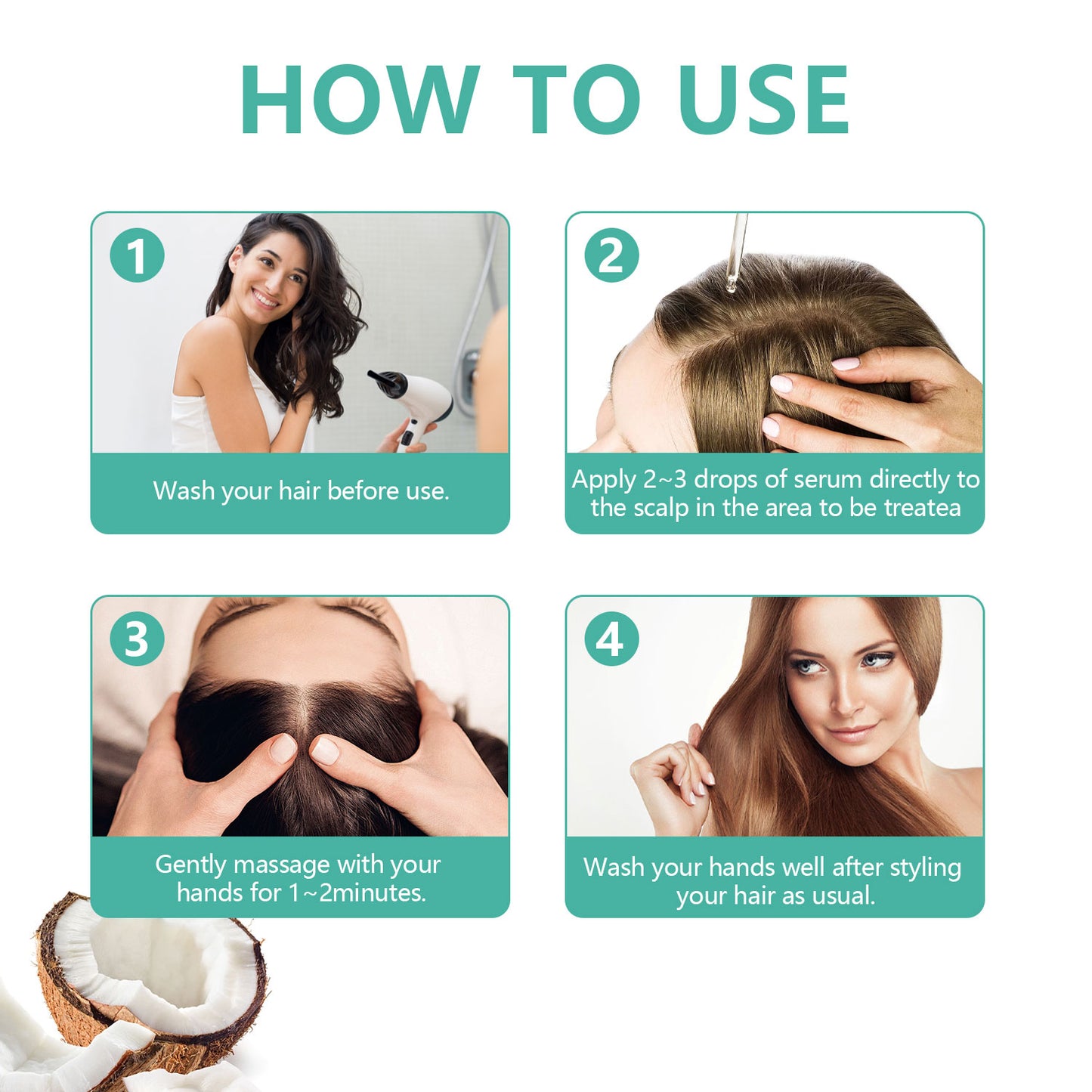 HOW TO USE

1

Wash your hair before use.

2

Apply 2~3 drops of serum directly to the scalp in the area to be treatea

3

Gently massage with your hands for 1~2minutes.

4

Wash your hands well after styling your hair as usual.