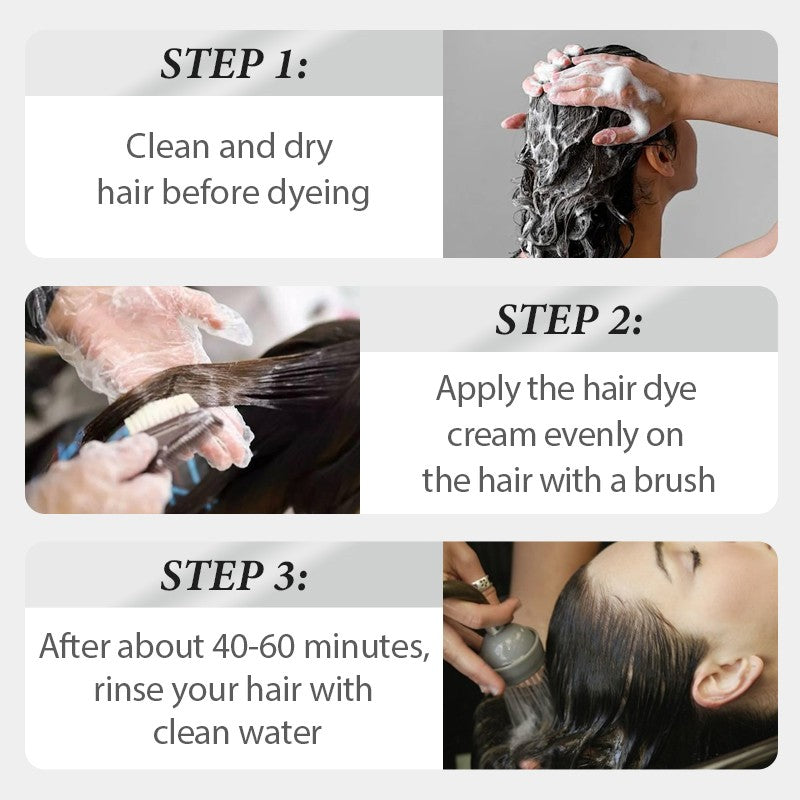 STEP 1:

Clean and dry hair before dyeing

STEP 2:

Apply the hair dye cream evenly on the hair with a brush

STEP 3:

After about 40-60 minutes, rinse your hair with clean water